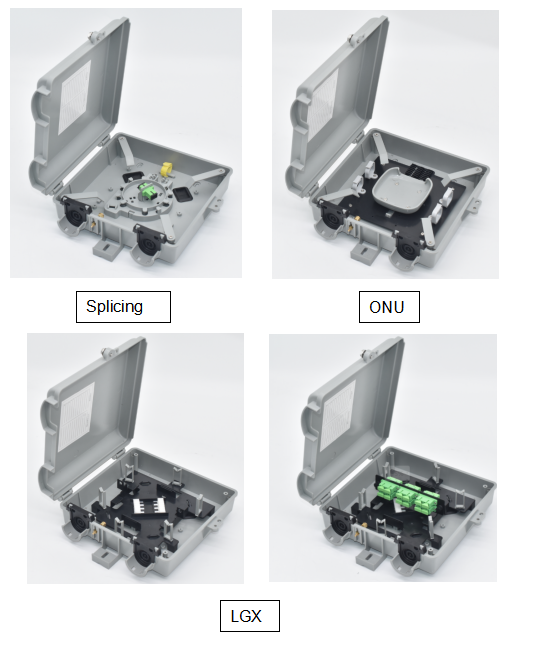 Splicing

ONU

LGX