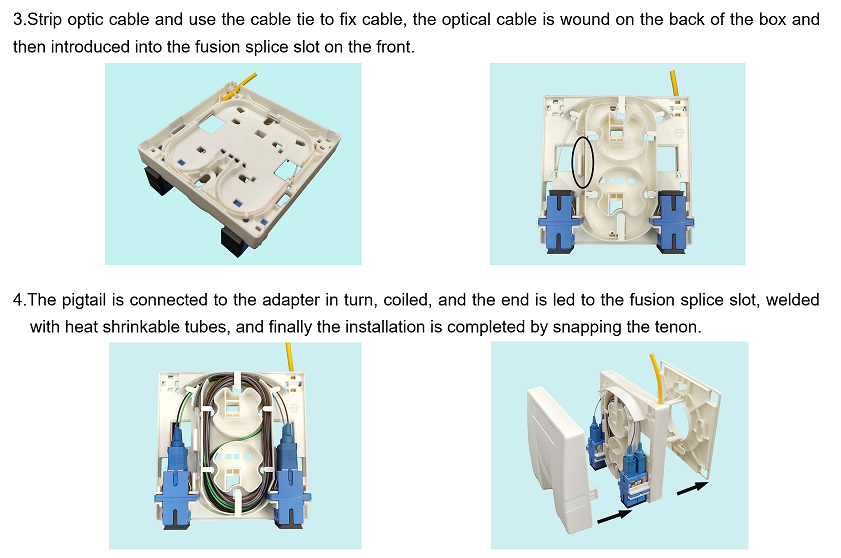 3.Strip optic cable and use the cable tie to fix cable, the optical cable is wound on the back of the box and then introduced into the fusion splice slot on the front.

4.The pigtail is connected to the adapter in turn, coiled, and the end is led to the fusion splice slot, welded with heat shrinkable tubes, and finally the installation is completed by snapping the tenon.