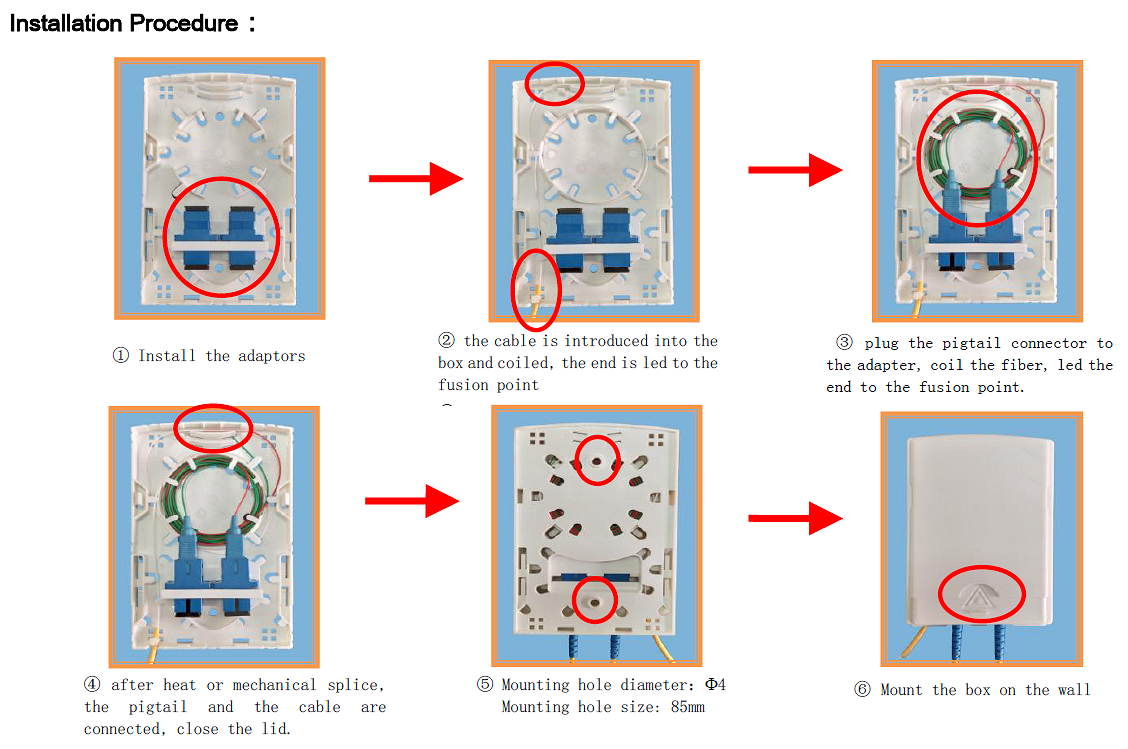 Installation Procedure：

① Install the adaptors

② the cable is introduced into the box and coiled, the end is led to the fusion point

③ plug the pigtail connector to the adapter, coil the fiber, led the end to the fusion point.

④ after heat or mechanical splice, the pigtail and the cable are connected, close the lid.

⑤ Mounting hole diameter: Φ4
Mounting hole size: 85mm

⑥ Mount the box on the wall